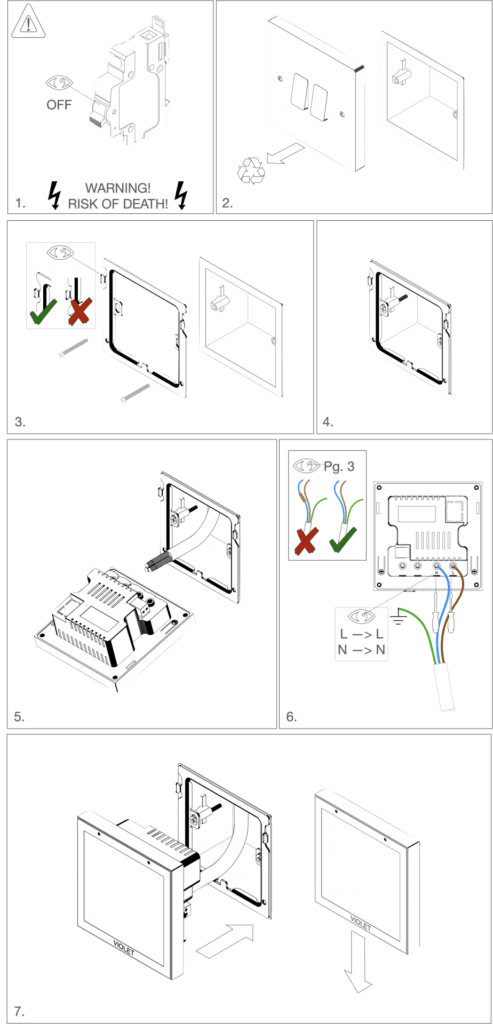 OFF

1. WARNING! RISK OF DEATH!

2.

3.

4.

5.

Pg. 3

L —> L
N —> N

6.

VIOLET

VIOLET

7.