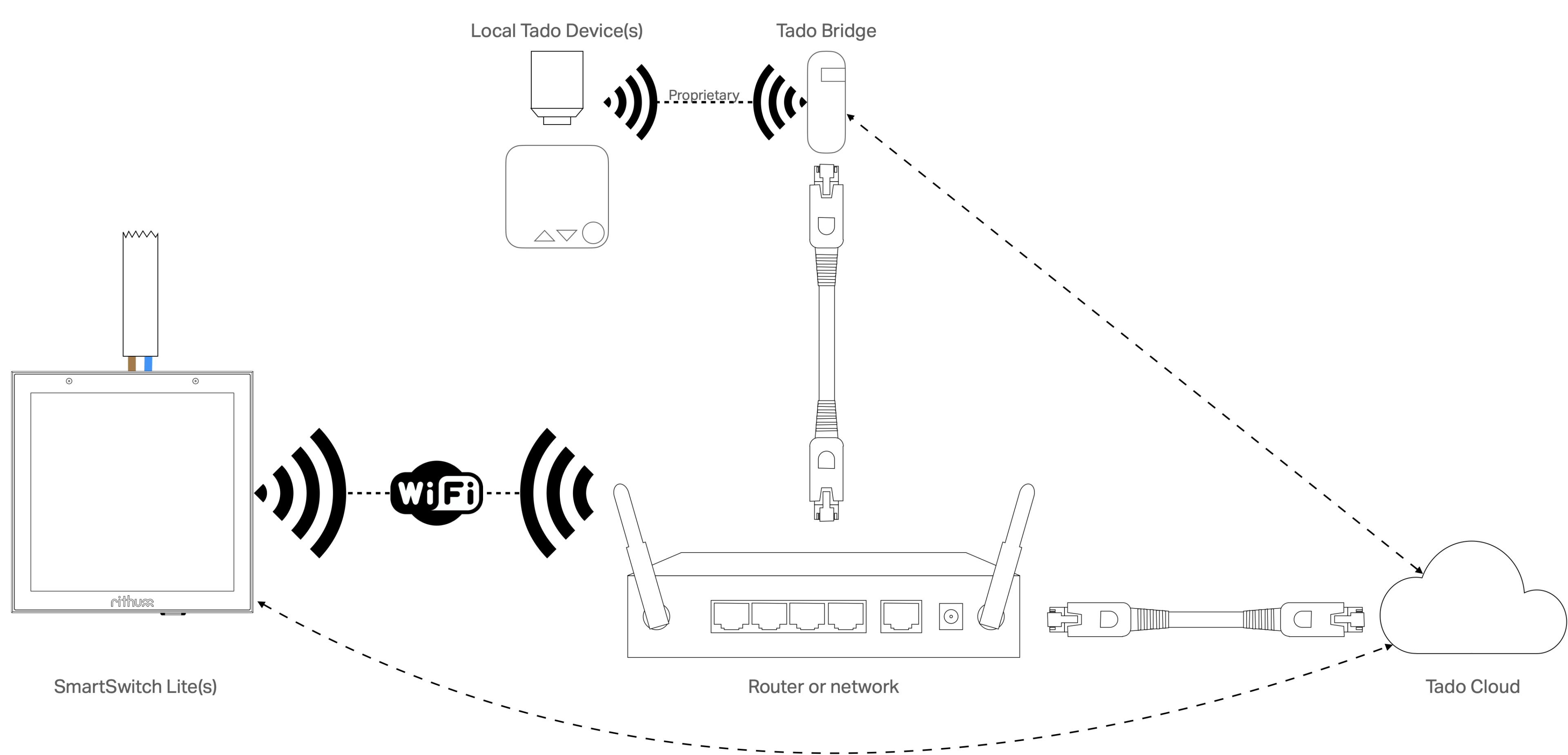 Local Tado Device(s)

Tado Bridge

Proprietary

WiFi

rithum

SmartSwitch Lite(s)

Router or network

Tado Cloud