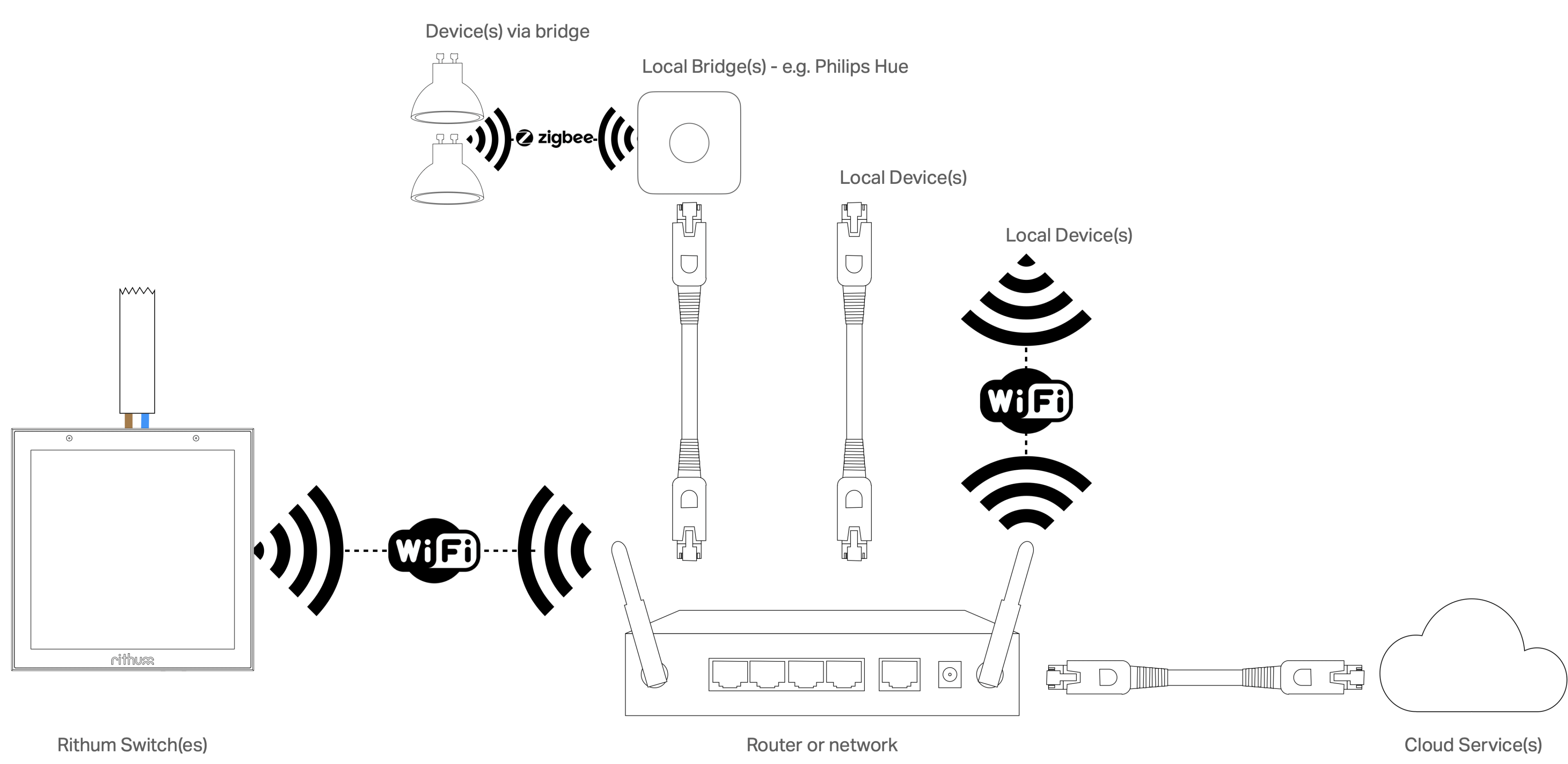 Device(s) via bridge

Local Bridge(s) - e.g. Philips Hue

zigbee

Local Device(s)

Local Device(s)

WiFi

WiFi

rithum

Rithum Switch(es)

Router or network

Cloud Service(s)